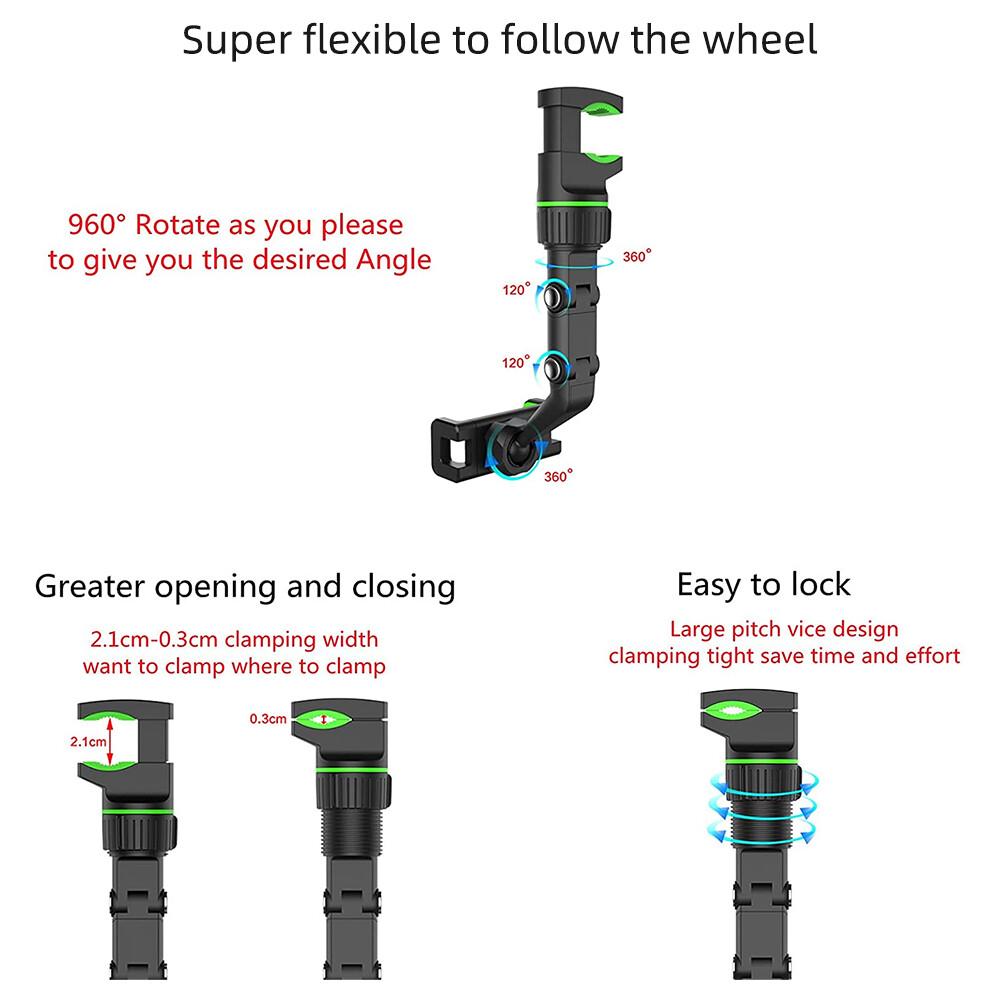 Super flexible to follow the wheel

960° Rotate as you please to give you the desired Angle

360°

120°

120°

360°

Greater opening and closing

2.1cm-0.3cm clamping width want to clamp where to clamp

2.1cm

0.3cm

Easy to lock

Large pitch vice design clamping tight save time and effort