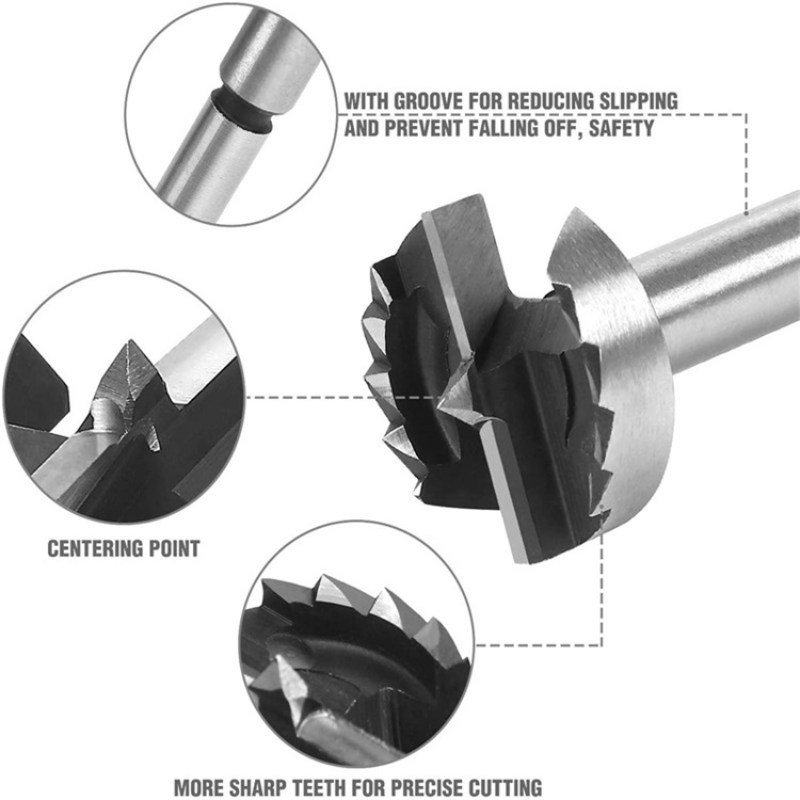 WITH GROOVE FOR REDUCING SLIPPING AND PREVENT FALLING OFF, SAFETY

CENTERING POINT

MORE SHARP TEETH FOR PRECISE CUTTING