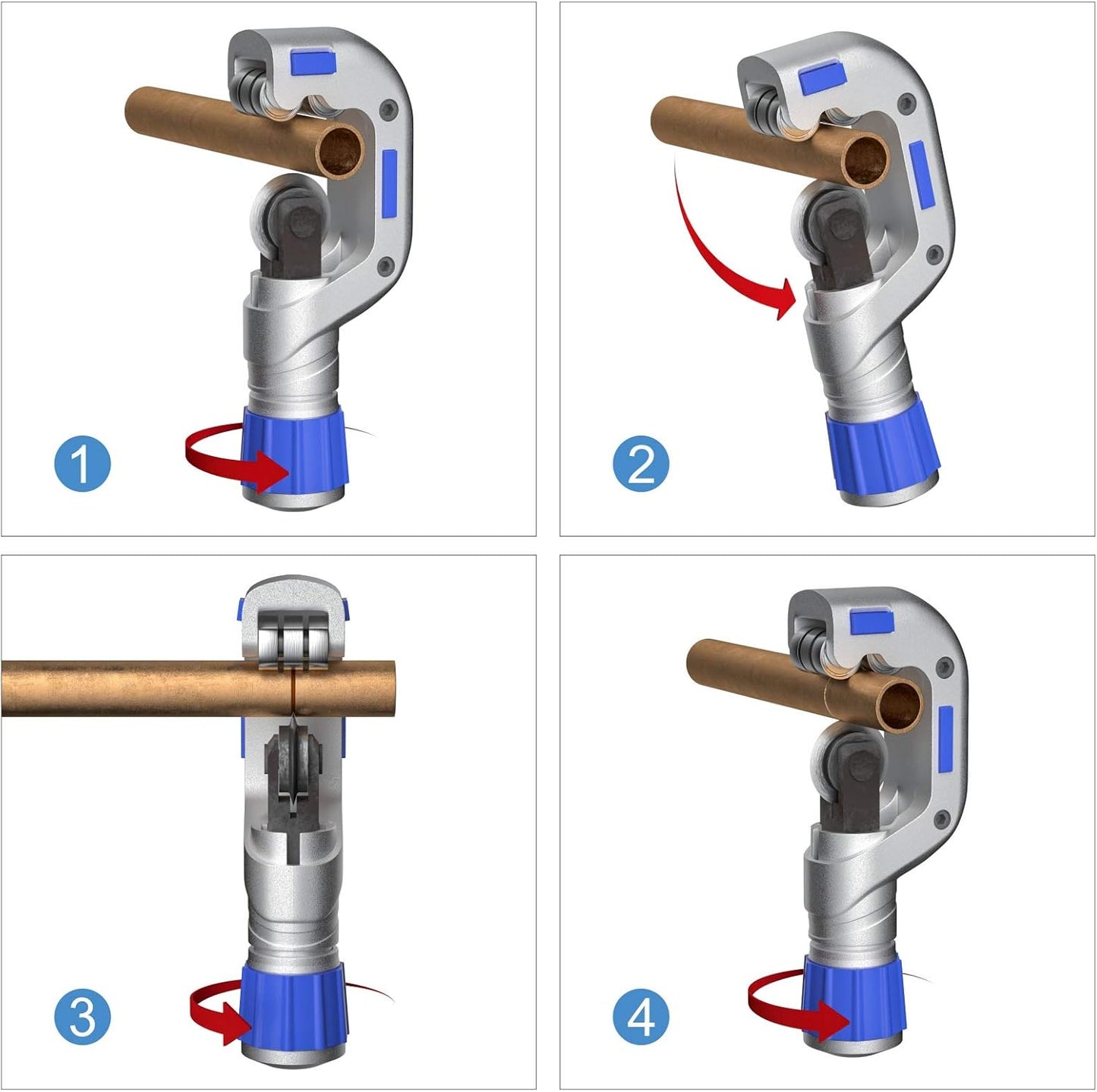 1

2

3

4