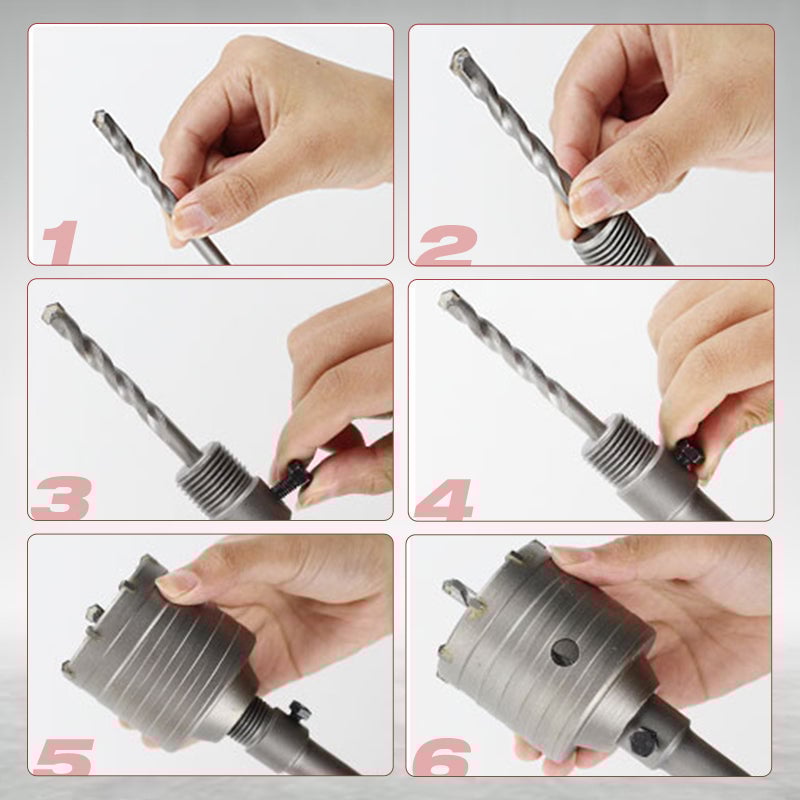 1

2

3

4

5

6